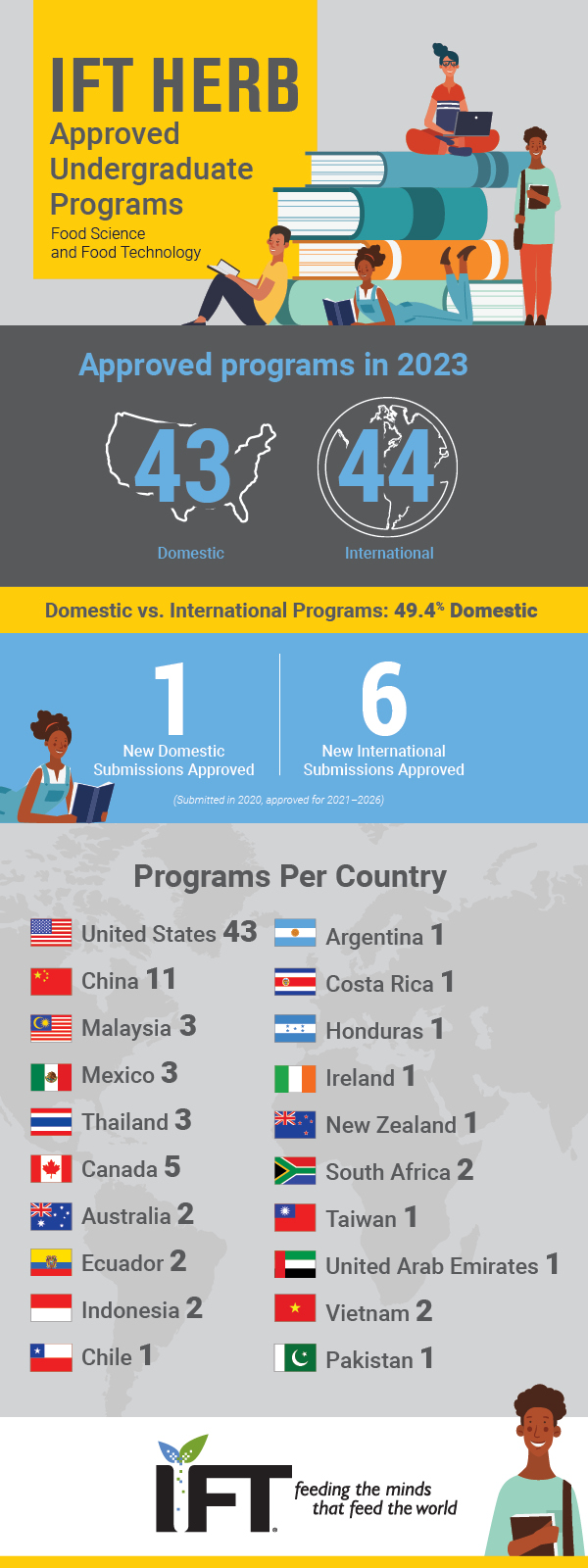 IFT HERB
Approved Undergraduate Programs
Food Science and Food Technology

Approved programs in 2023

43
Domestic

44
International

Domestic vs. International Programs: 49.4% Domestic

1
New Domestic Submissions Approved

6
New International Submissions Approved

(Submitted in 2020, approved for 2021–2026)

Programs Per Country

United States 43
China 11
Malaysia 3
Mexico 3
Thailand 3
Canada 5
Australia 2
Ecuador 2
Indonesia 2
Chile 1

Argentina 1
Costa Rica 1
Honduras 1
Ireland 1
New Zealand 1
South Africa 2
Taiwan 1
United Arab Emirates 1
Vietnam 2
Pakistan 1

IFT
feeding the minds that feed the world