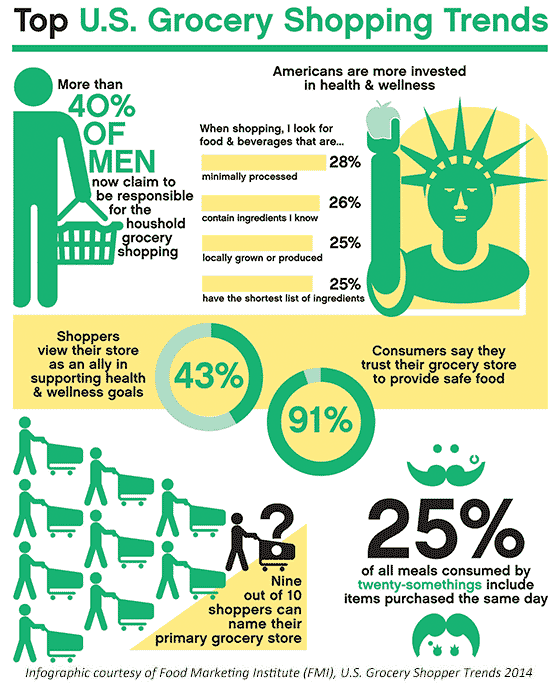 Top U.S. Grocery Shopping Trends

More than 40% OF MEN now claim to be responsible for the houshold grocery shopping

Americans are more invested in health & wellness

When shopping, I look for food & beverages that are...

28% minimally processed

26% contain ingredients I know

25% locally grown or produced

25% have the shortest list of ingredients

Shoppers view their store as an ally in supporting health & wellness goals

43%

Consumers say they trust their grocery store to provide safe food

91%

?

Nine out of 10 shoppers can name their primary grocery store

25%

of all meals consumed by twenty-somethings include items purchased the same day

Infographic courtesy of Food Marketing Institute (FMI), U.S. Grocery Shopper Trends 2014