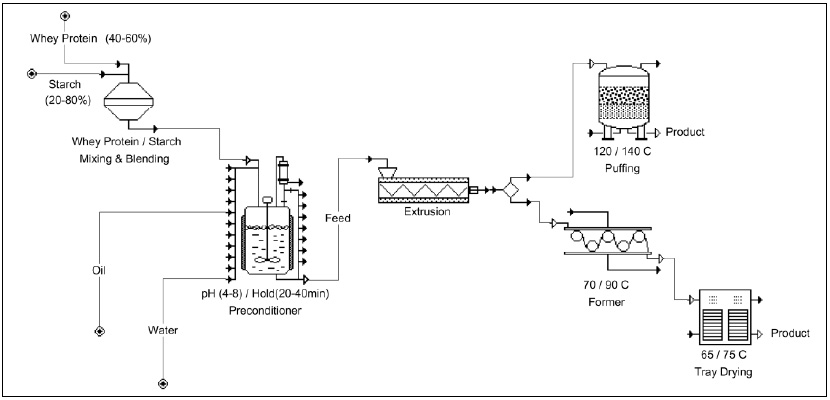 Whey Protein (40-60%)

Starch (20-80%)

Whey Protein / Starch
Mixing & Blending

Oil

Water

pH (4-8) / Hold(20-40min)
Preconditioner

Feed

Extrusion

Product

120 / 140 C
Puffing

70 / 90 C
Former

Product

65 / 75 C
Tray Drying